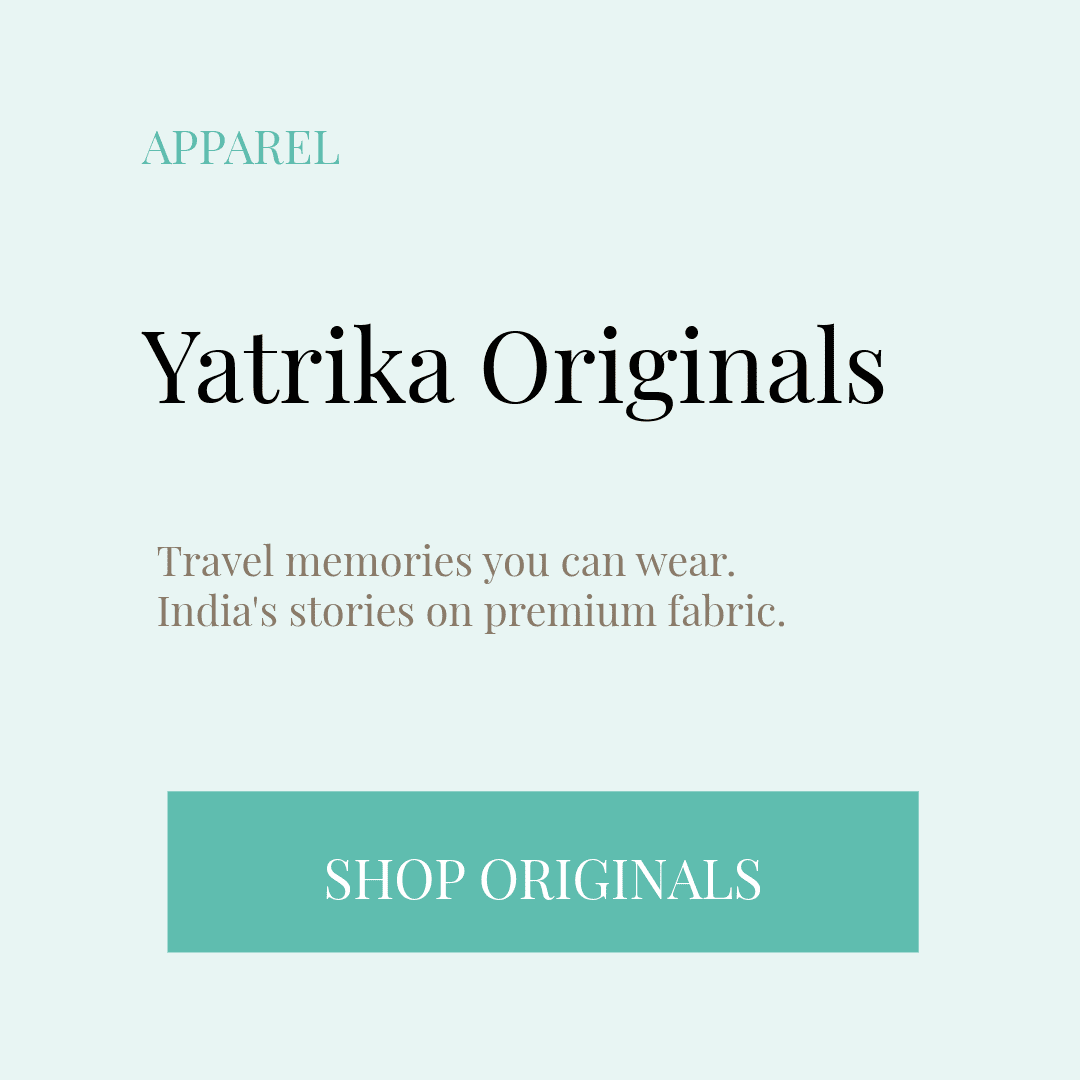 APPAREL

Yatrika Originals

Travel memories you can wear.
India's stories on premium fabric.

SHOP ORIGINALS